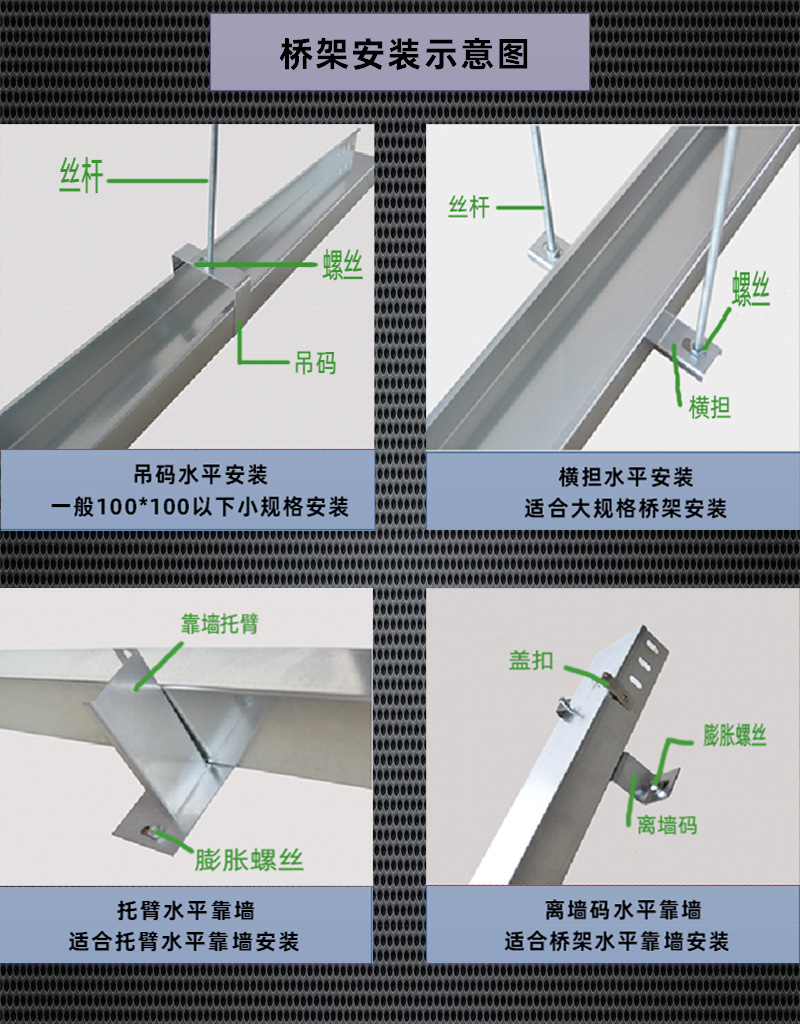 桥架安装示意图

丝杆
螺丝
吊码

吊码水平安装
一般100*100以下小规格安装

丝杆
螺丝
横担

横担水平安装
适合大规格桥架安装

靠墙托臂
膨胀螺丝

托臂水平靠墙
适合托臂水平靠墙安装

盖扣
膨胀螺丝
离墙码

离墙码水平靠墙
适合桥架水平靠墙安装